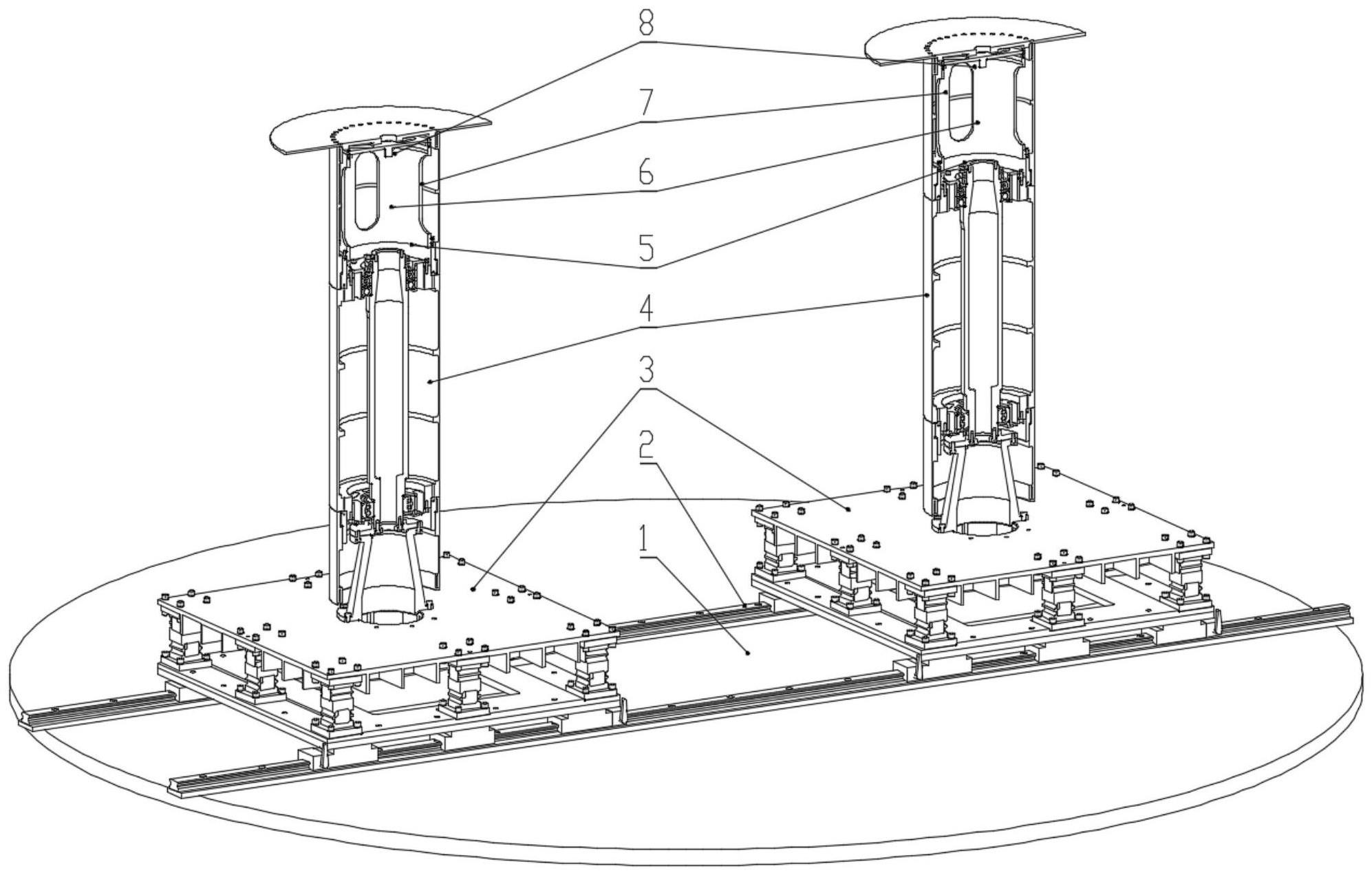 8
7
6
5
4
3
2
1